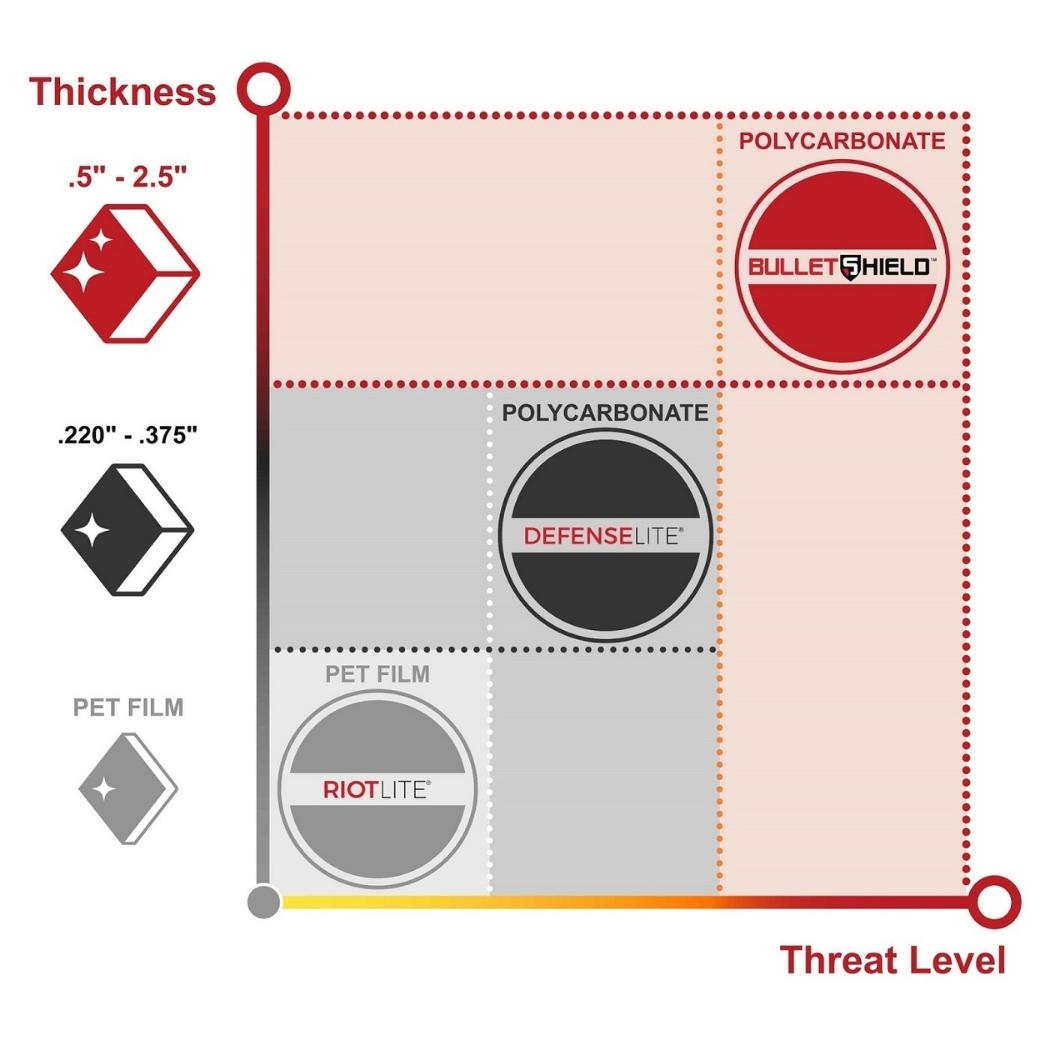 Thickness

.5" - 2.5"

.220" - .375"

PET FILM

POLYCARBONATE

BULLETSHIELD™

POLYCARBONATE

DEFENSELITE®

PET FILM

RIOTLITE®

Threat Level